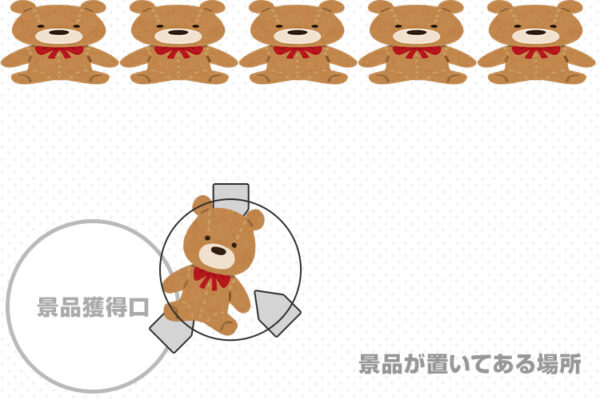 景品獲得口

景品が置いてある場所