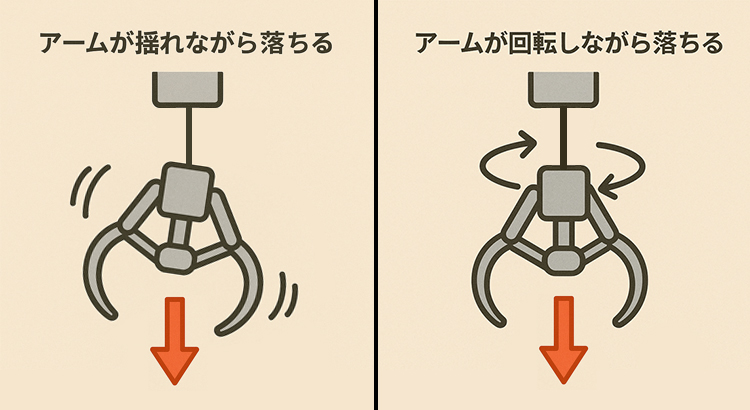 アームが揺れながら落ちる

アームが回転しながら落ちる